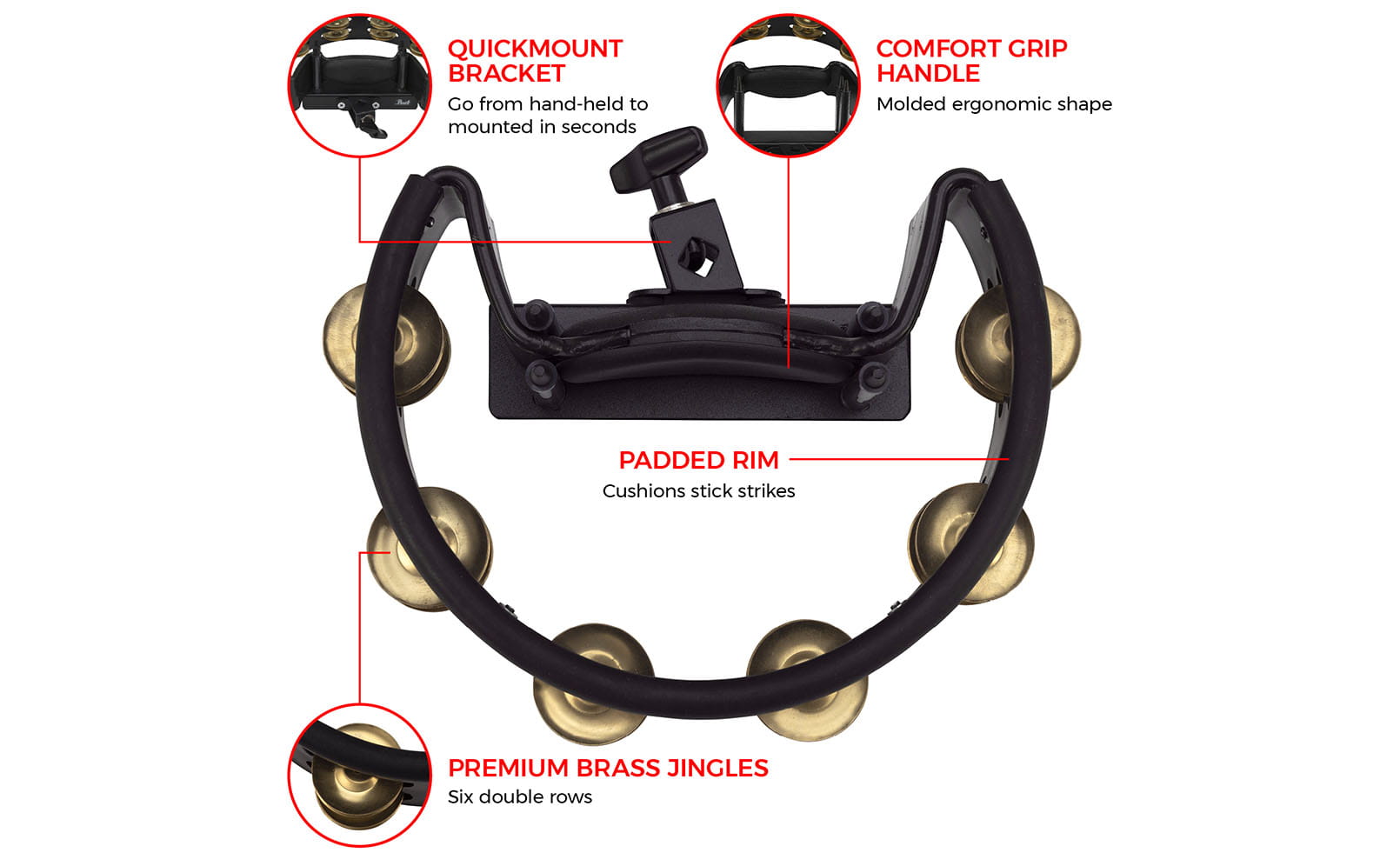 QUICKMOUNT BRACKET
Go from hand-held to mounted in seconds

Pearl

COMFORT GRIP HANDLE
Molded ergonomic shape

PADDED RIM
Cushions stick strikes

PREMIUM BRASS JINGLES
Six double rows