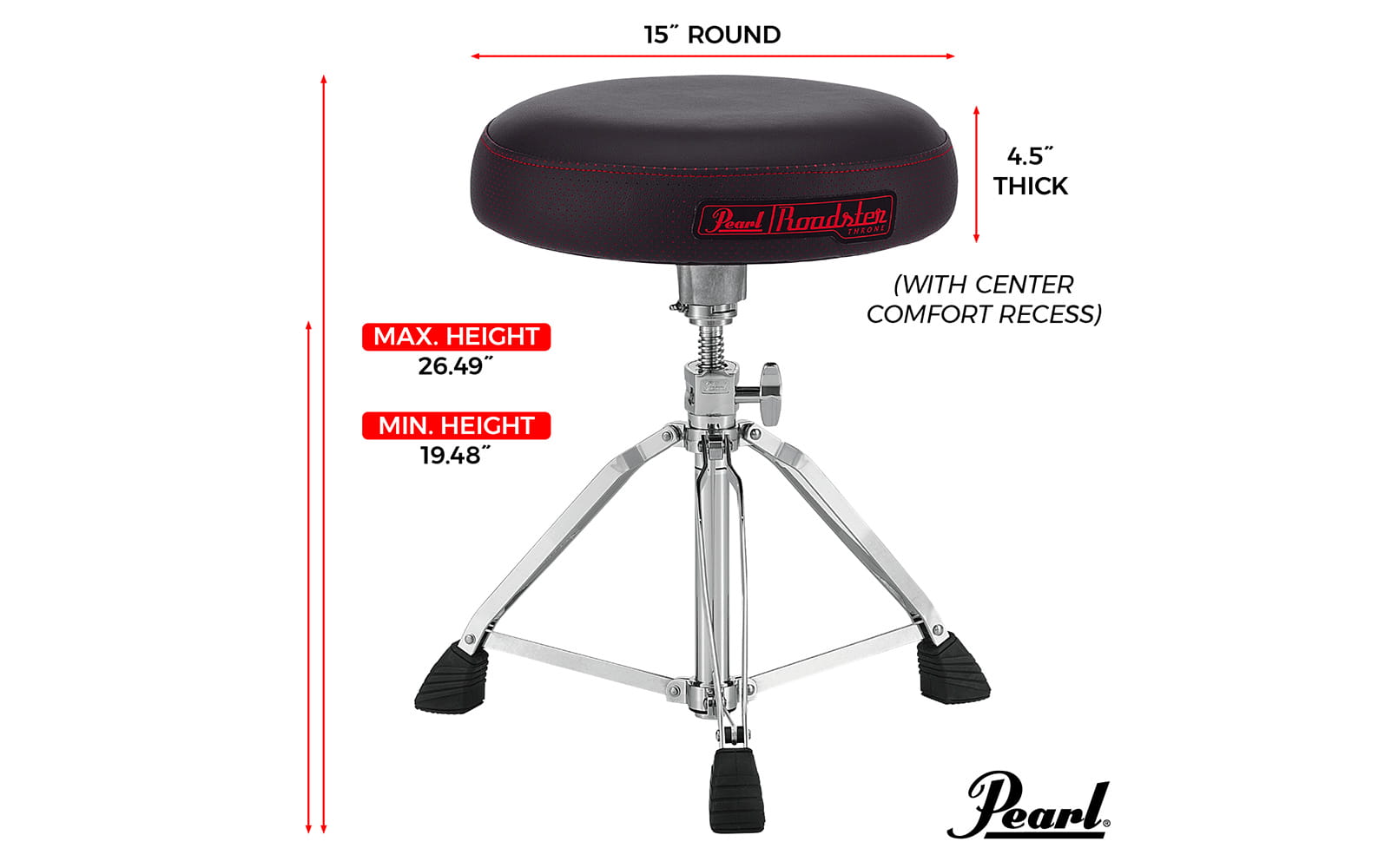 15″ ROUND

4.5″
THICK

Pearl Roadster THRONE

(WITH CENTER
COMFORT RECESS)

MAX. HEIGHT
26.49″

MIN. HEIGHT
19.48″

Pearl®