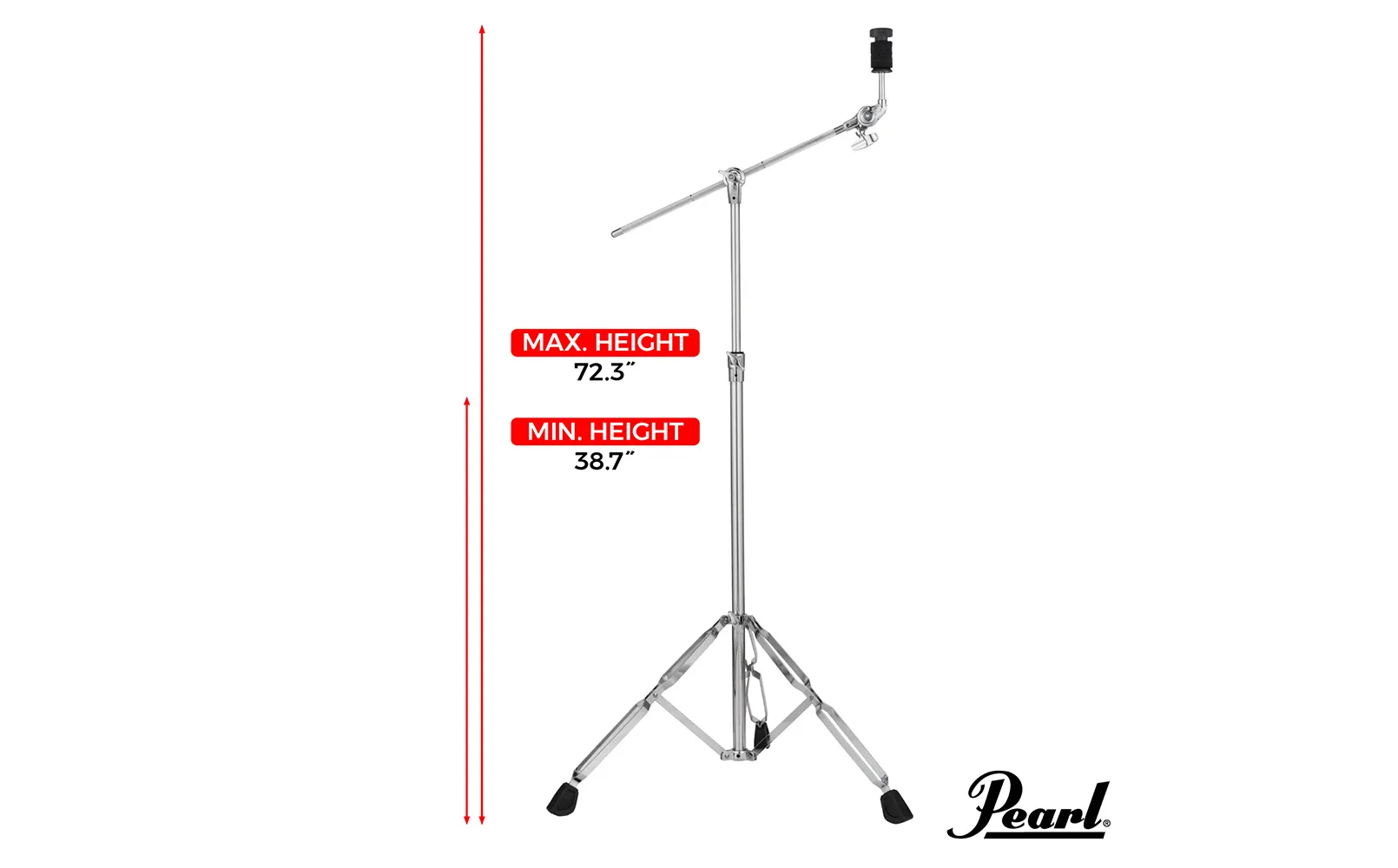 MAX. HEIGHT
72.3″

MIN. HEIGHT
38.7″

Pearl®